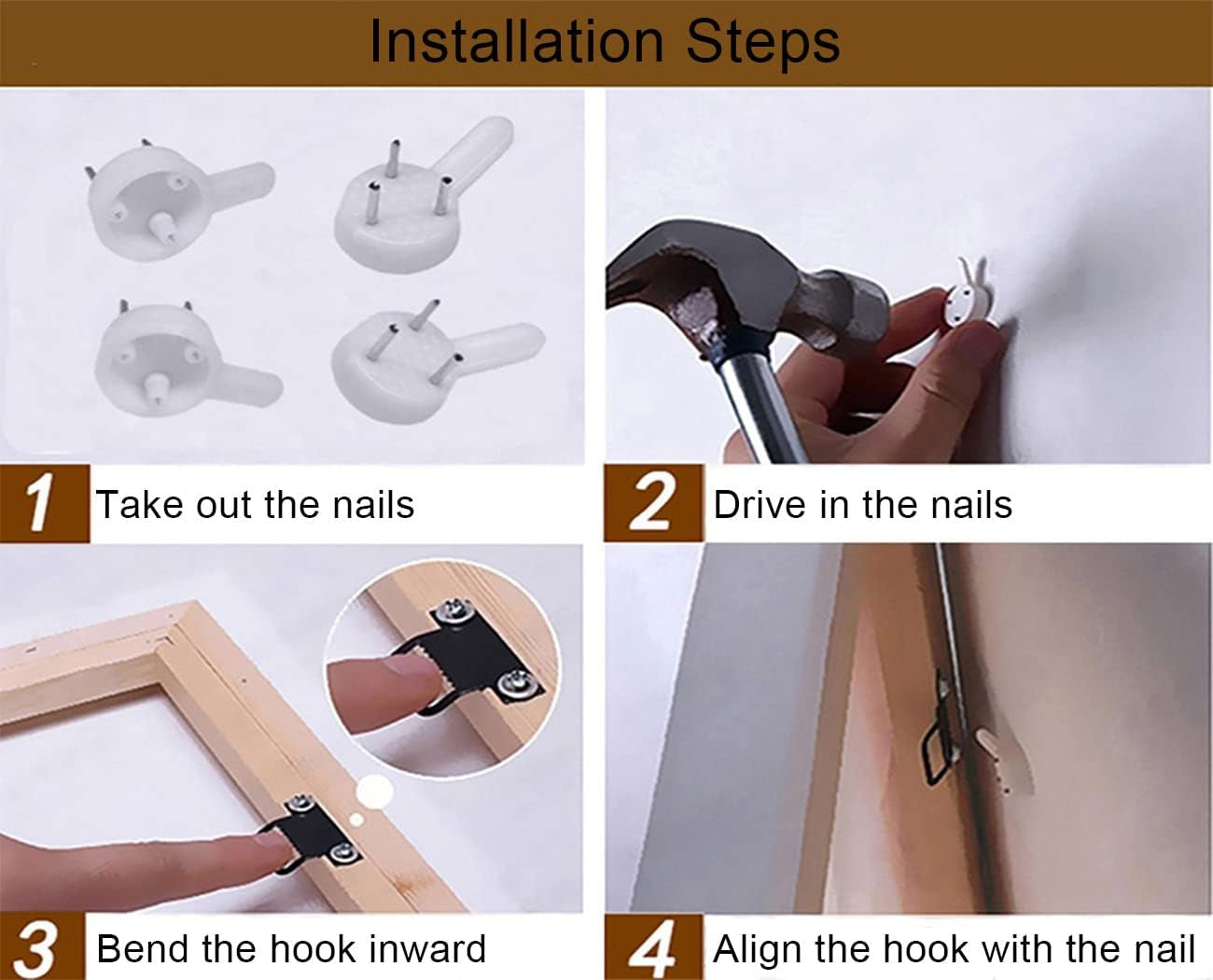 Installation Steps

1 Take out the nails

2 Drive in the nails

3 Bend the hook inward

4 Align the hook with the nail